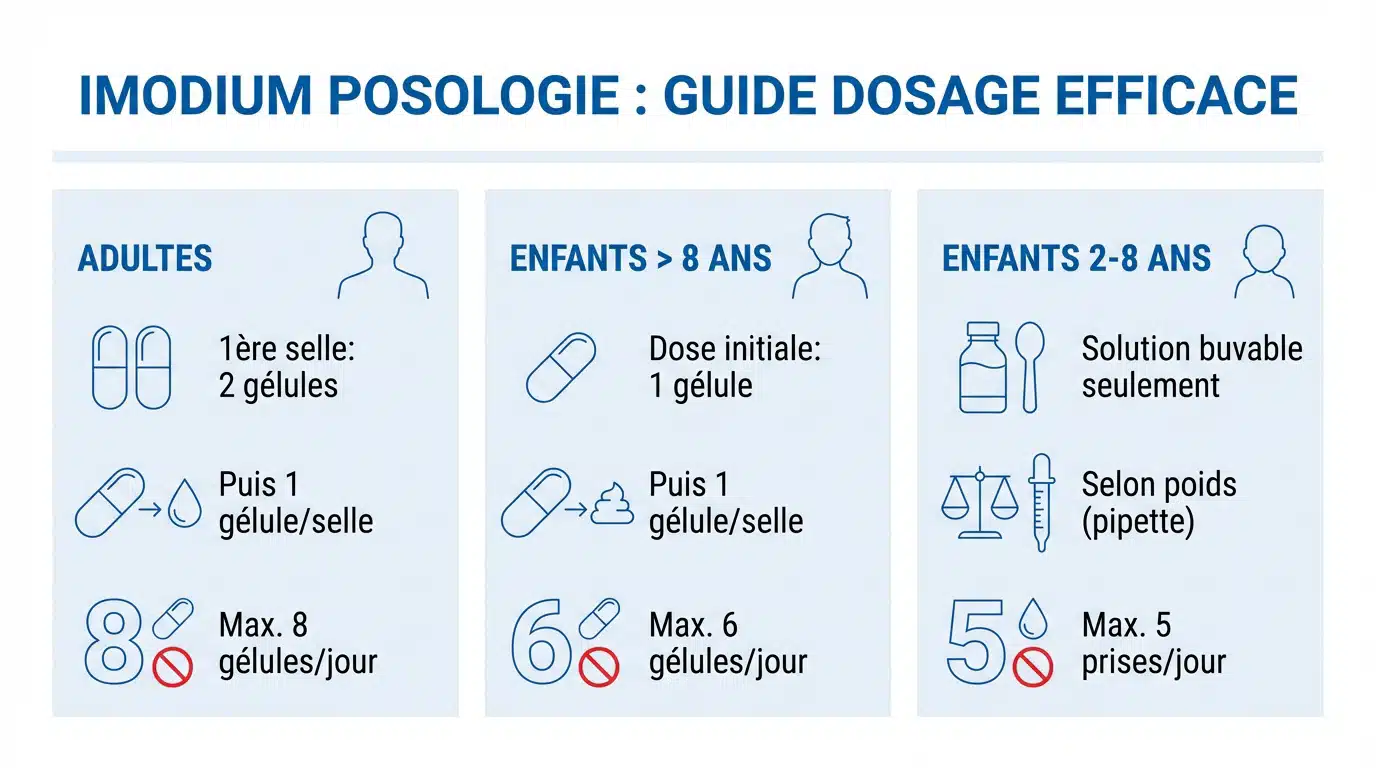 IMODIUM POSOLOGIE : GUIDE DOSAGE EFFICACE

ADULTES

1ère selle: 2 gélules

Puis 1 gélule/selle

8

Max. 8 gélules/jour

ENFANTS > 8 ANS

Dose initiale: 1 gélule

Puis 1 gélule/selle

6

Max. 6 gélules/jour

ENFANTS 2-8 ANS

Solution buvable seulement

Selon poids (pipette)

5

Max. 5 prises/jour